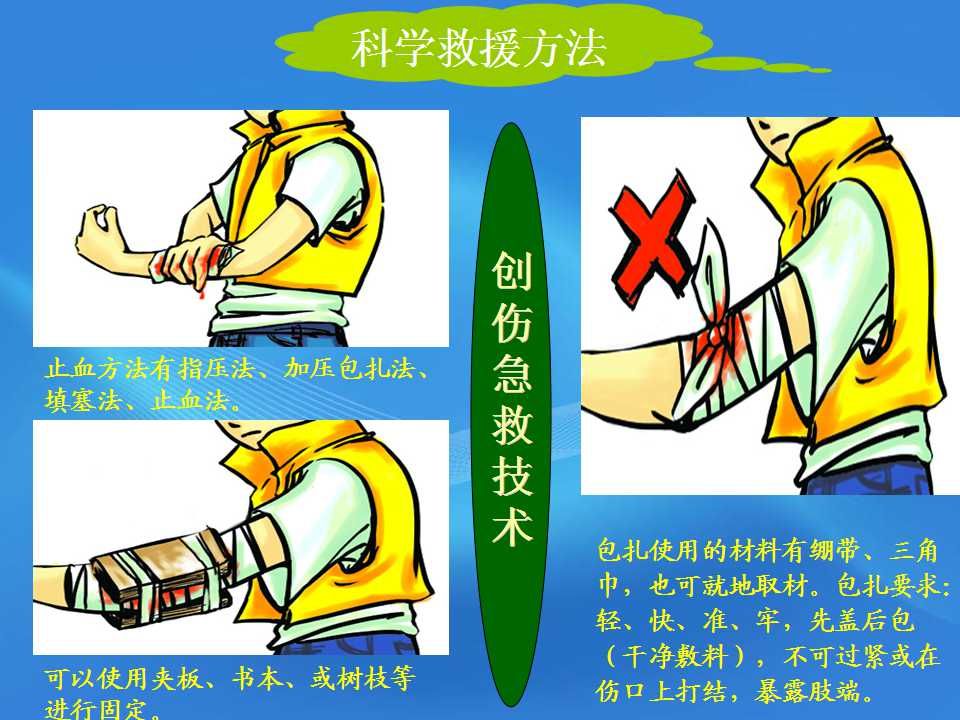 科学救援方法

止血方法有指压法、加压包扎法、填塞法、止血法。

可以使用夹板、书本、或树枝等进行固定。

创伤急救技术

包扎使用的材料有绷带、三角巾，也可就地取材。包扎要求：轻、快、准、牢，先盖后包（干净敷料），不可过紧或在伤口上打结，暴露肢端。